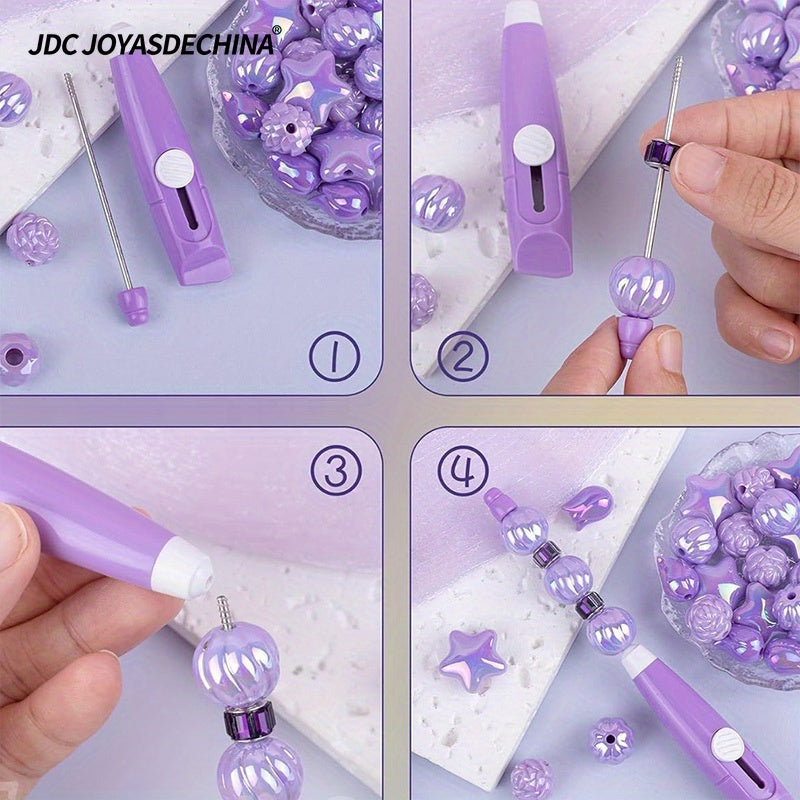 JDC JOYASDECHINA®

①

②

③

④