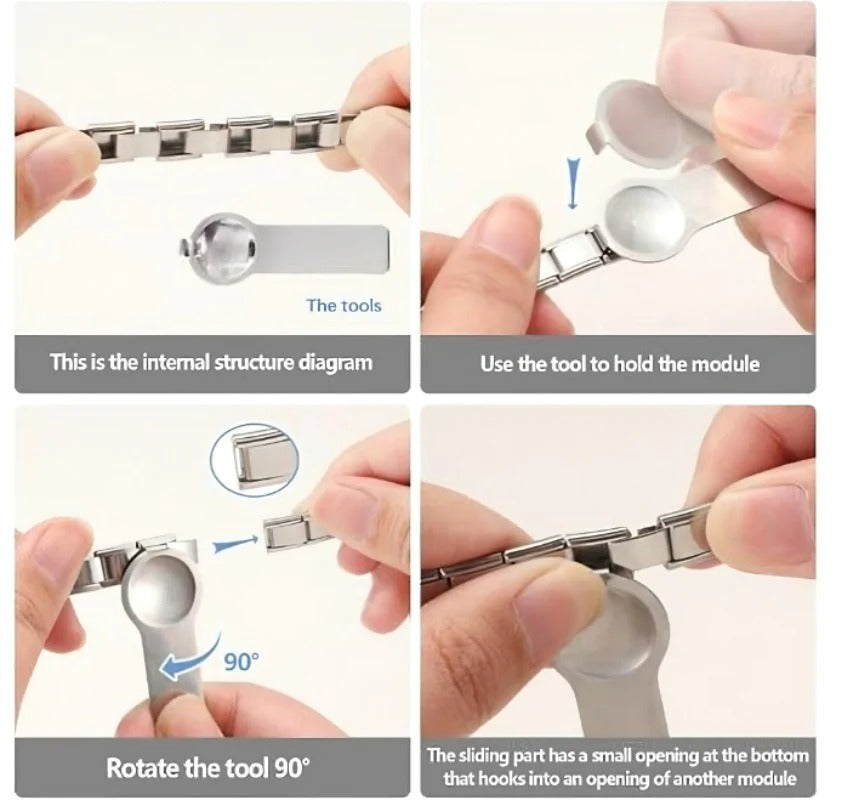 The tools

This is the internal structure diagram

Use the tool to hold the module

90°

Rotate the tool 90°

The sliding part has a small opening at the bottom that hooks into an opening of another module