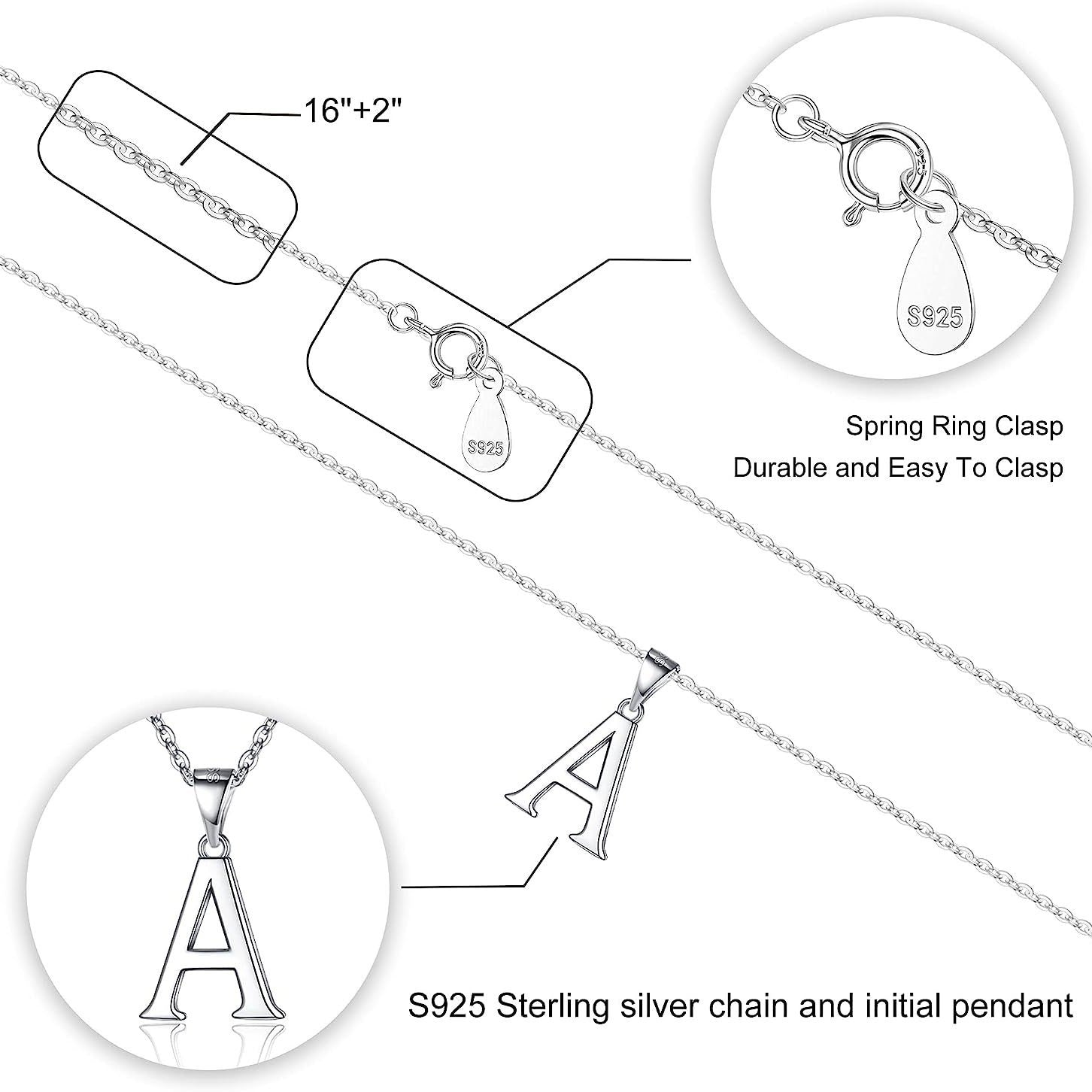 16"+2"

S925

S925

Spring Ring Clasp

Durable and Easy To Clasp

A

A

S925 Sterling silver chain and initial pendant