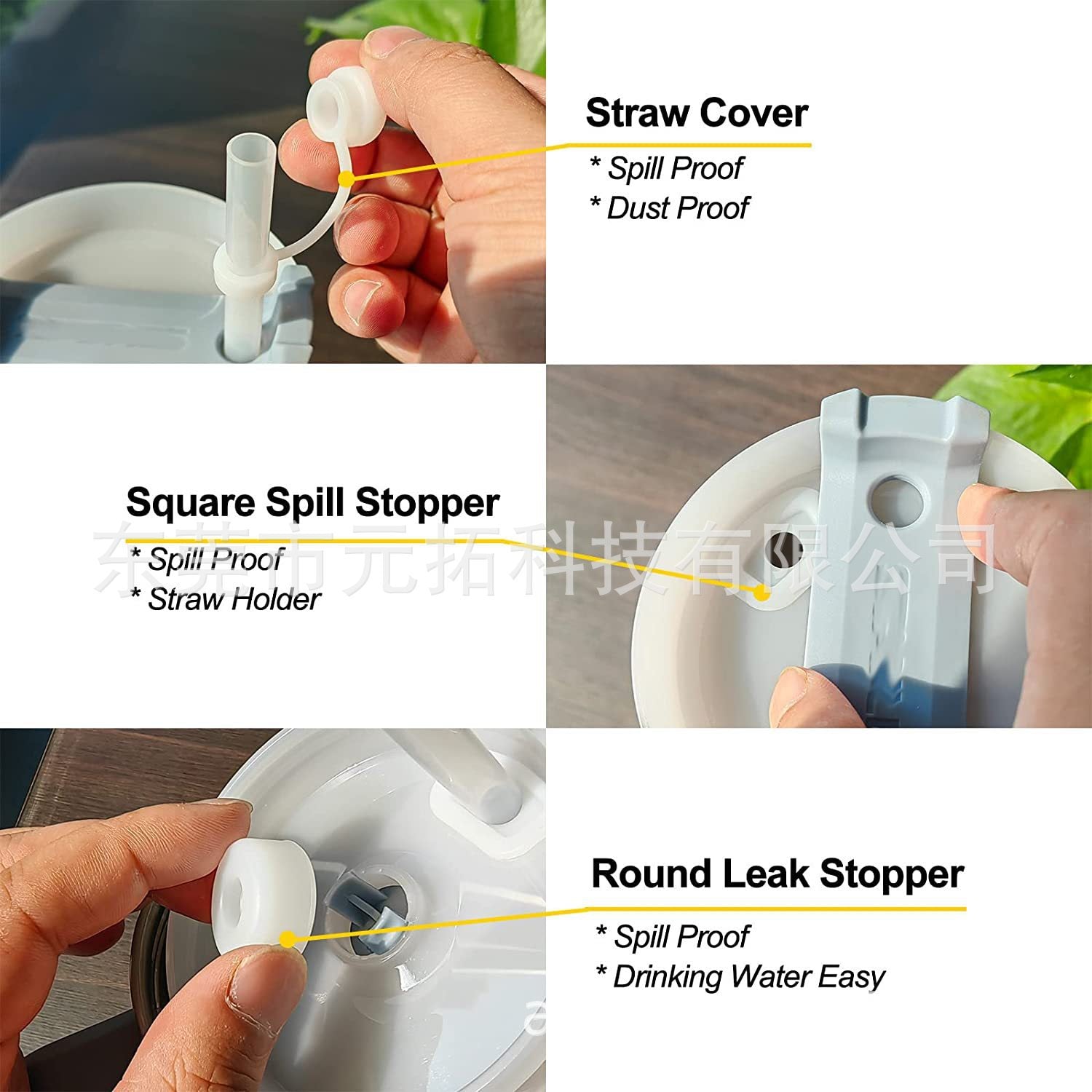 Straw Cover
* Spill Proof
* Dust Proof

Square Spill Stopper
* Spill Proof
* Straw Holder

东莞市元拓科技有限公司

Round Leak Stopper
* Spill Proof
* Drinking Water Easy