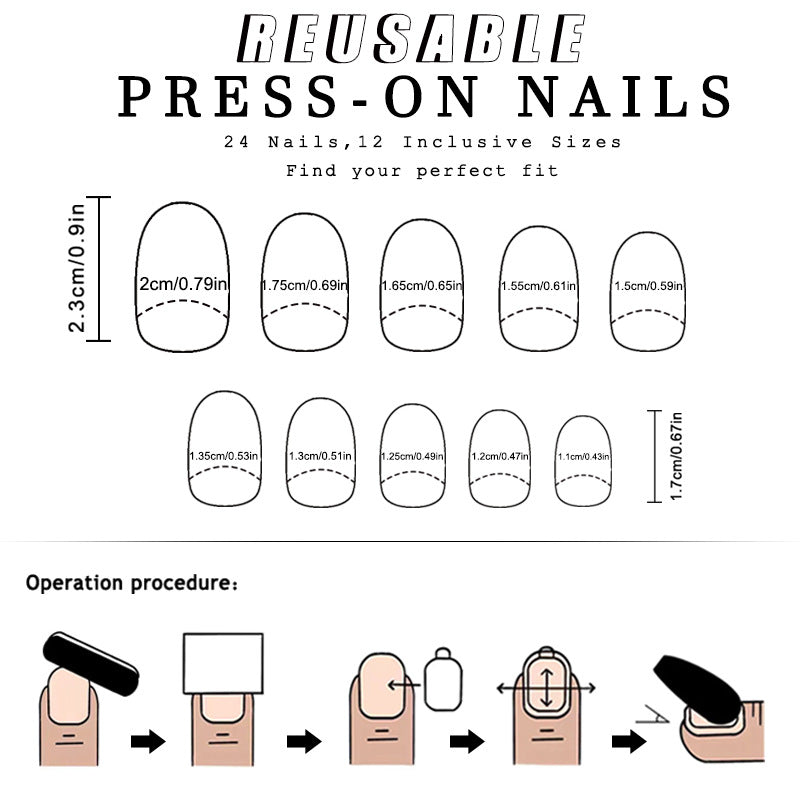 REUSABLE
PRESS-ON NAILS

24 Nails,12 Inclusive Sizes
Find your perfect fit

2.3cm/0.9in

2cm/0.79in
1.75cm/0.69in
1.65cm/0.65in
1.55cm/0.61in
1.5cm/0.59in

1.35cm/0.53in
1.3cm/0.51in
1.25cm/0.49in
1.2cm/0.47in
1.1cm/0.43in

1.7cm/0.67in

Operation procedure: