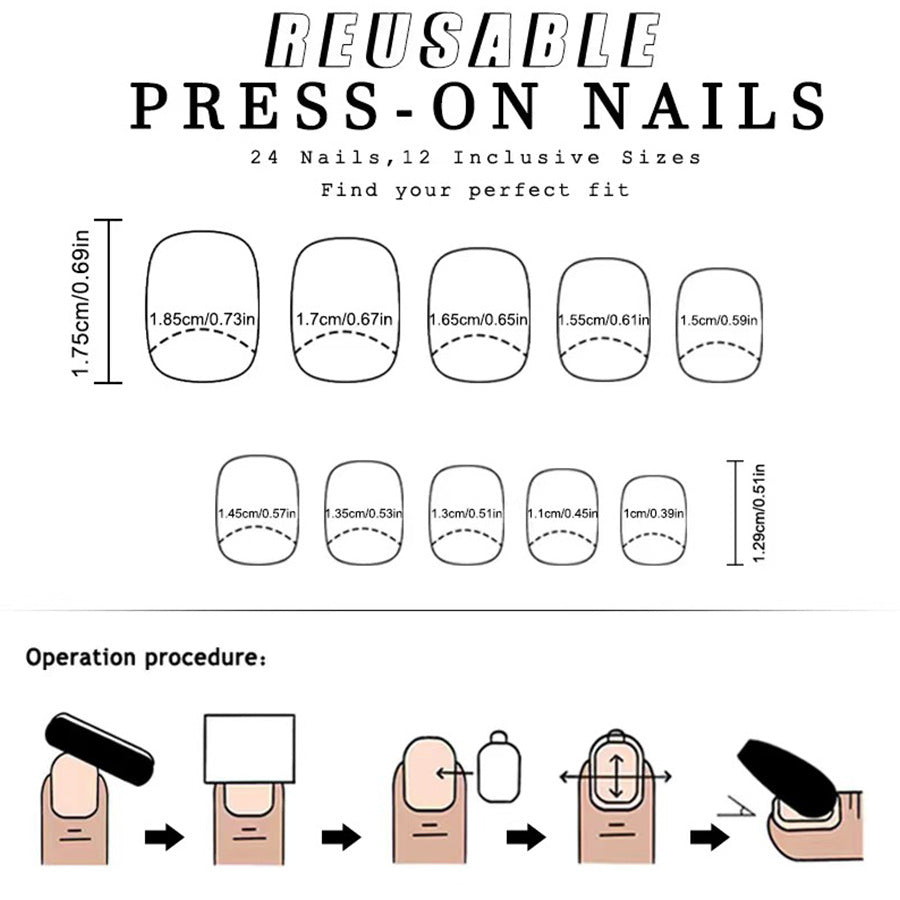 REUSABLE
PRESS-ON NAILS
24 Nails,12 Inclusive Sizes
Find your perfect fit

1.75cm/0.69in
1.85cm/0.73in
1.7cm/0.67in
1.65cm/0.65in
1.55cm/0.61in
1.5cm/0.59in

1.45cm/0.57in
1.35cm/0.53in
1.3cm/0.51in
1.1cm/0.45in
1cm/0.39in
1.29cm/0.51in

Operation procedure: