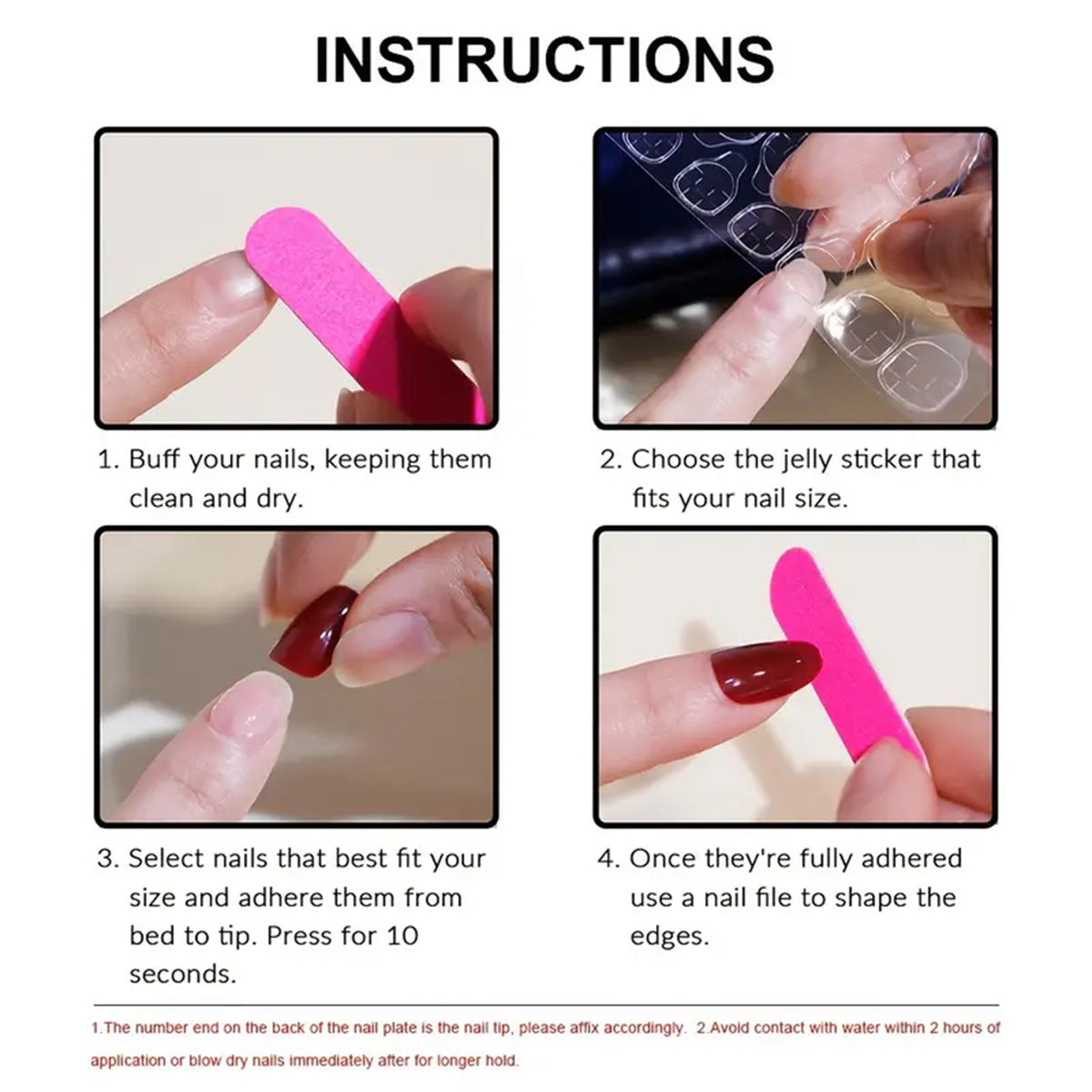 INSTRUCTIONS

1. Buff your nails, keeping them clean and dry.

2. Choose the jelly sticker that fits your nail size.

3. Select nails that best fit your size and adhere them from bed to tip. Press for 10 seconds.

4. Once they're fully adhered use a nail file to shape the edges.

1.The number end on the back of the nail plate is the nail tip, please affix accordingly. 2.Avoid contact with water within 2 hours of application or blow dry nails immediately after for longer hold.