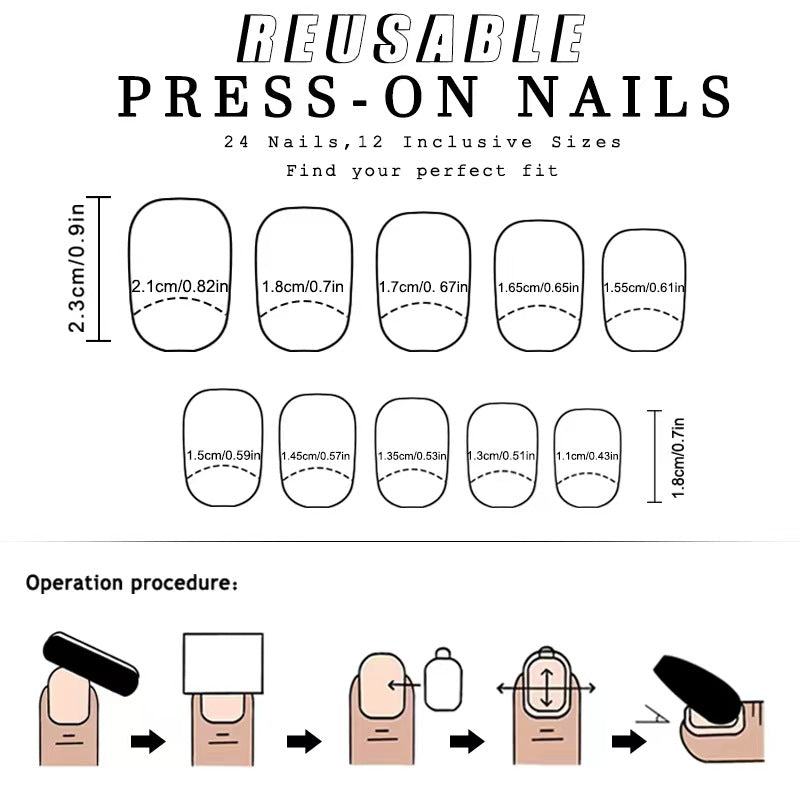 REUSABLE
PRESS-ON NAILS
24 Nails,12 Inclusive Sizes
Find your perfect fit

2.3cm/0.9in

2.1cm/0.82in
1.8cm/0.7in
1.7cm/0. 67in
1.65cm/0.65in
1.55cm/0.61in

1.5cm/0.59in
1.45cm/0.57in
1.35cm/0.53in
1.3cm/0.51in
1.1cm/0.43in

1.8cm/0.7in

Operation procedure：