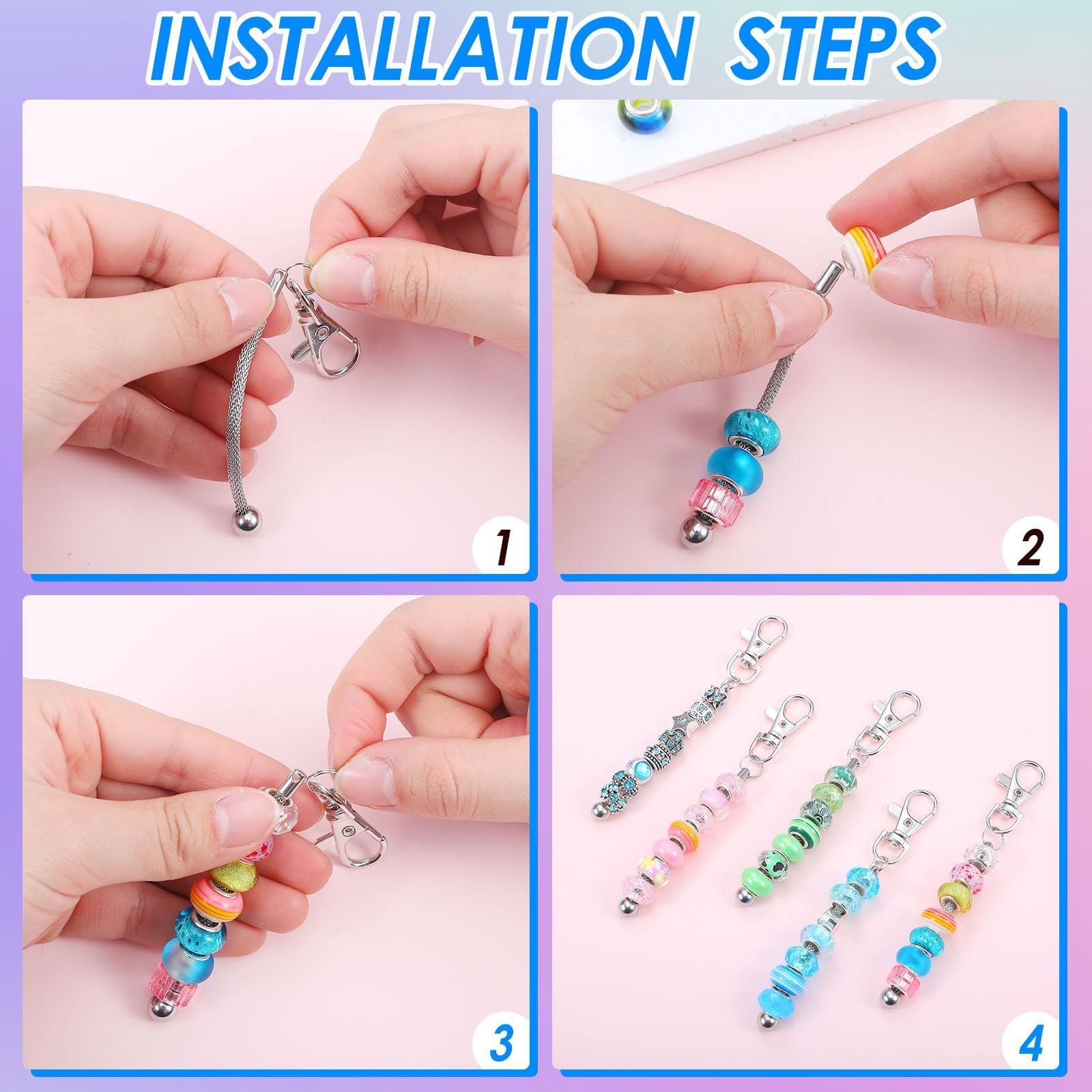 INSTALLATION STEPS

1

2

3

4