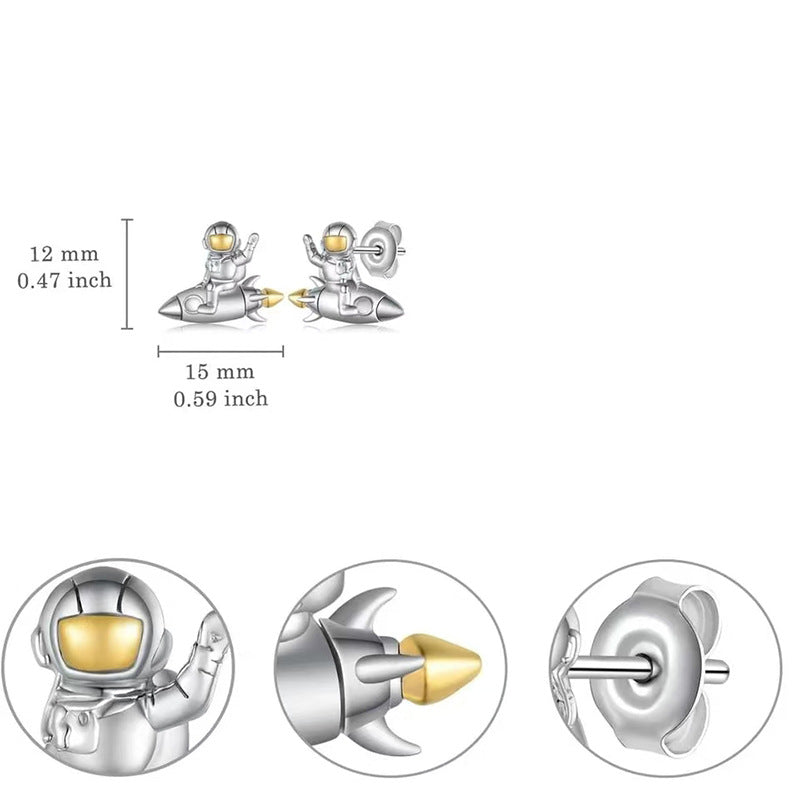 12 mm
0.47 inch

15 mm
0.59 inch