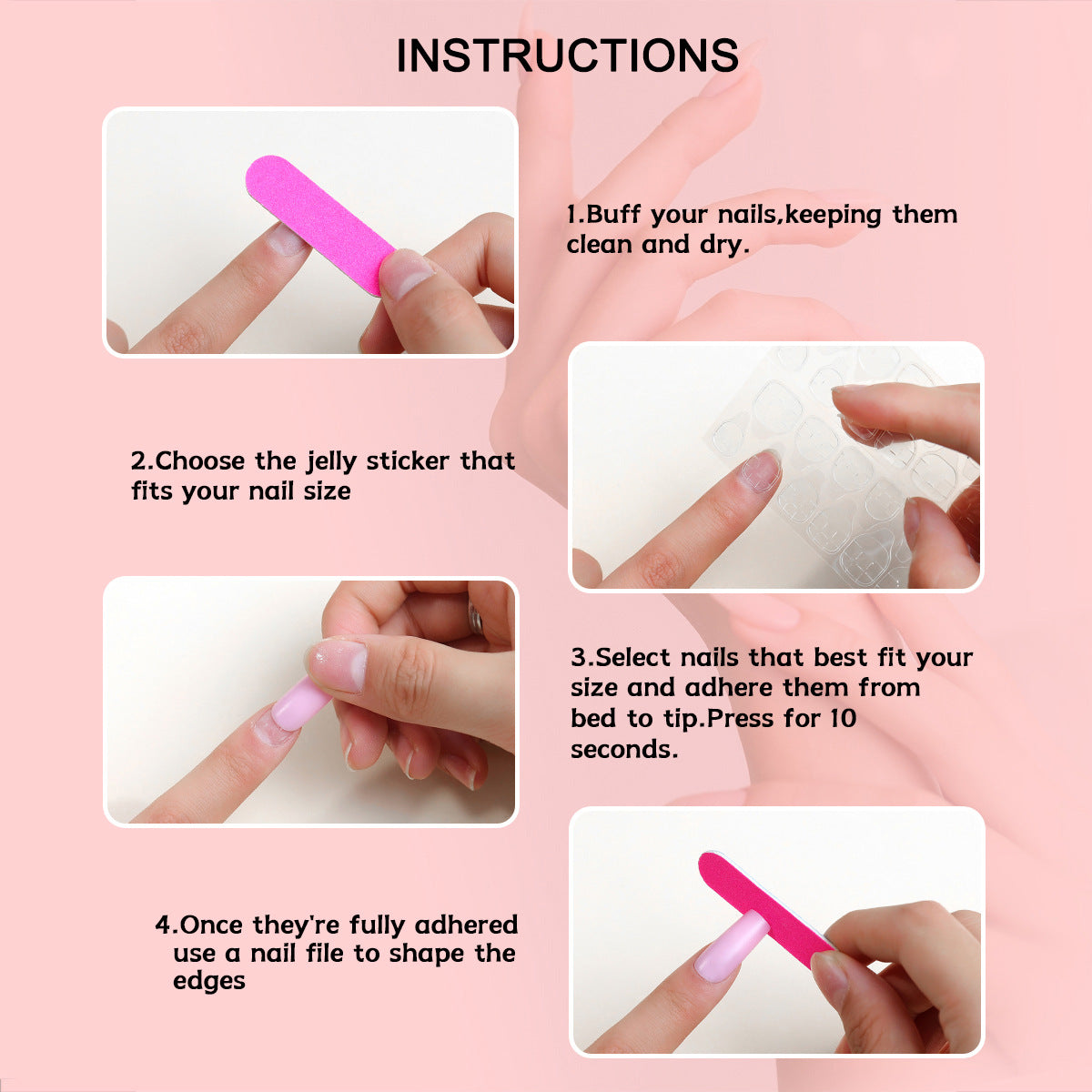 INSTRUCTIONS

1.Buff your nails,keeping them clean and dry.

2.Choose the jelly sticker that fits your nail size

3.Select nails that best fit your size and adhere them from bed to tip.Press for 10 seconds.

4.Once they're fully adhered use a nail file to shape the edges