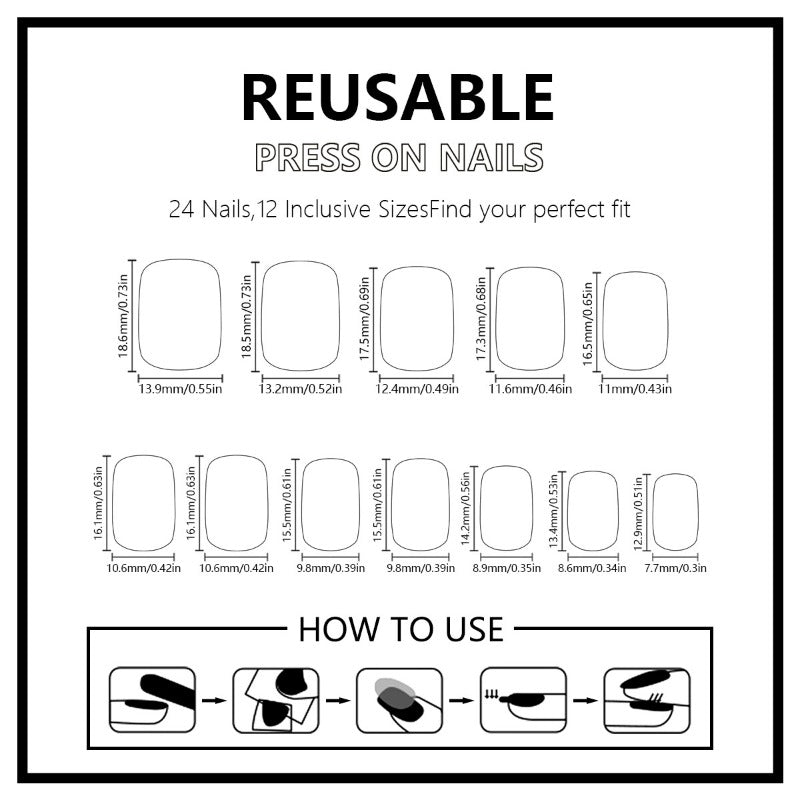 REUSABLE

PRESS ON NAILS

24 Nails,12 Inclusive SizesFind your perfect fit

18.6mm/0.73in
13.9mm/0.55in

18.5mm/0.73in
13.2mm/0.52in

17.5mm/0.69in
12.4mm/0.49in

17.3mm/0.68in
11.6mm/0.46in

16.5mm/0.65in
11mm/0.43in

16.1mm/0.63in
10.6mm/0.42in

16.1mm/0.63in
10.6mm/0.42in

15.5mm/0.61in
9.8mm/0.39in

15.5mm/0.61in
9.8mm/0.39in

14.2mm/0.56in
8.9mm/0.35in

13.4mm/0.53in
8.6mm/0.34in

12.9mm/0.51in
7.7mm/0.3in

HOW TO USE